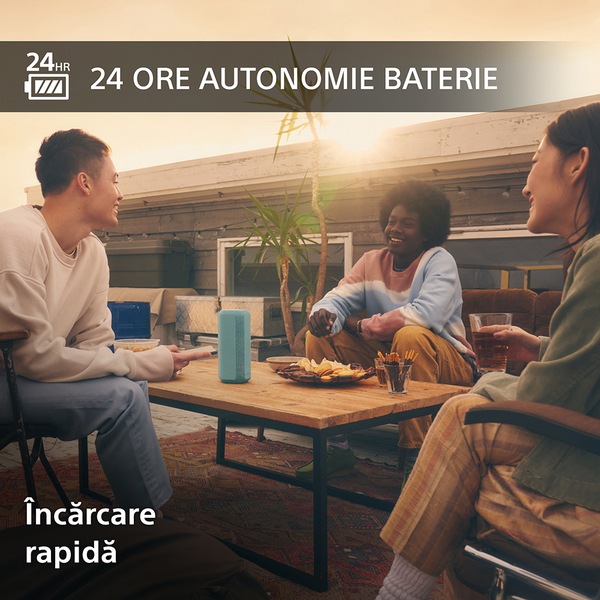 24HR

24 ORE AUTONOMIE BATERIE

Încărcare rapidă