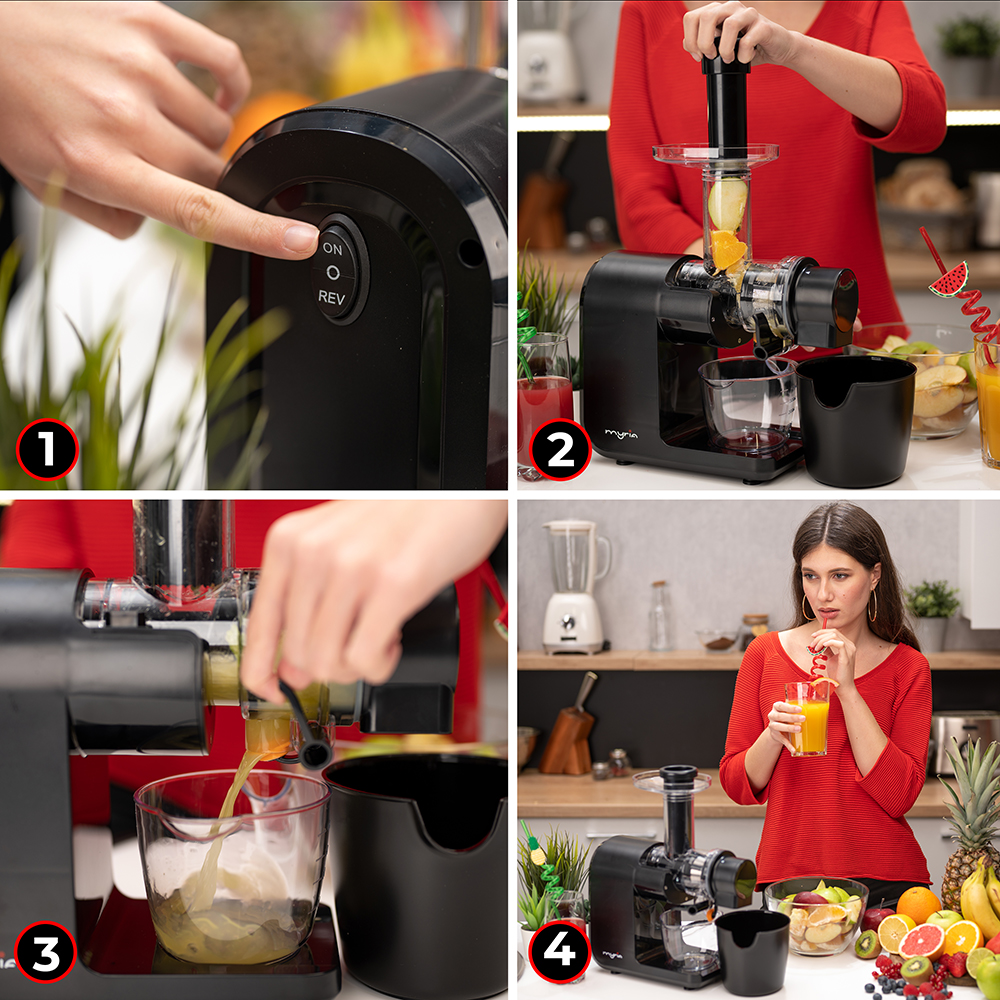 ON
O
REV

1

myria

2

3

myria

4